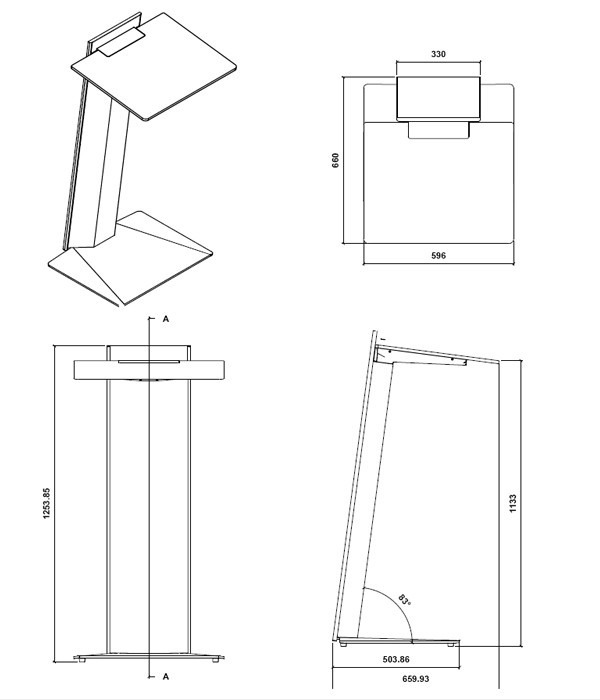 330

660

596

A

1253.85

A

1133

83°

503.86

659.93